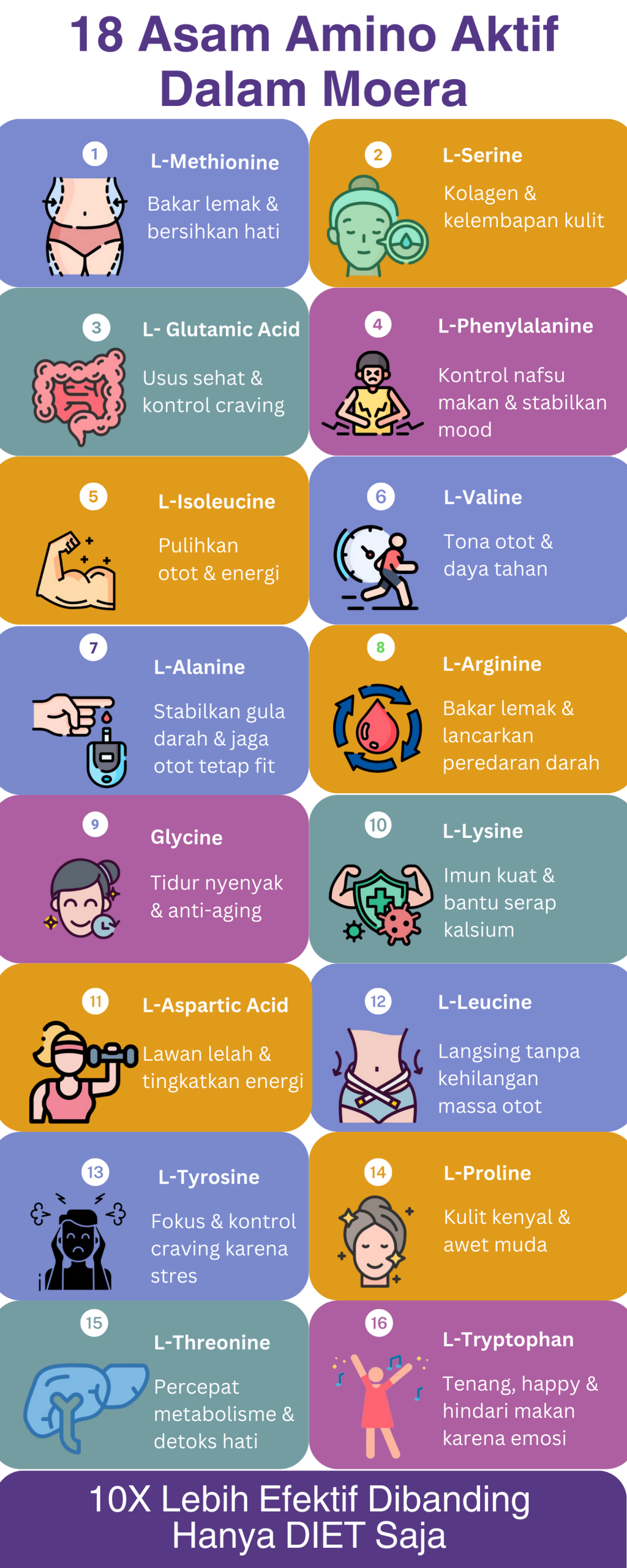 18 Asam Amino Aktif Dalam Moera

1
L-Methionine
Bakar lemak & bersihkan hati

2
L-Serine
Kolagen & kelembapan kulit

3
L- Glutamic Acid
Usus sehat & kontrol craving

4
L-Phenylalanine
Kontrol nafsu makan & stabilkan mood

5
L-Isoleucine
Pulihkan otot & energi

6
L-Valine
Tona otot & daya tahan

7
L-Alanine
Stabilkan gula darah & jaga otot tetap fit

8
L-Arginine
Bakar lemak & lancarkan peredaran darah

9
Glycine
Tidur nyenyak & anti-aging

10
L-Lysine
Imun kuat & bantu serap kalsium

11
L-Aspartic Acid
Lawan lelah & tingkatkan energi

12
L-Leucine
Langsing tanpa kehilangan massa otot

13
L-Tyrosine
Fokus & kontrol craving karena stres

14
L-Proline
Kulit kenyal & awet muda

15
L-Threonine
Percepat metabolisme & detoks hati

16
L-Tryptophan
Tenang, happy & hindari makan karena emosi

10X Lebih Efektif Dibanding Hanya DIET Saja